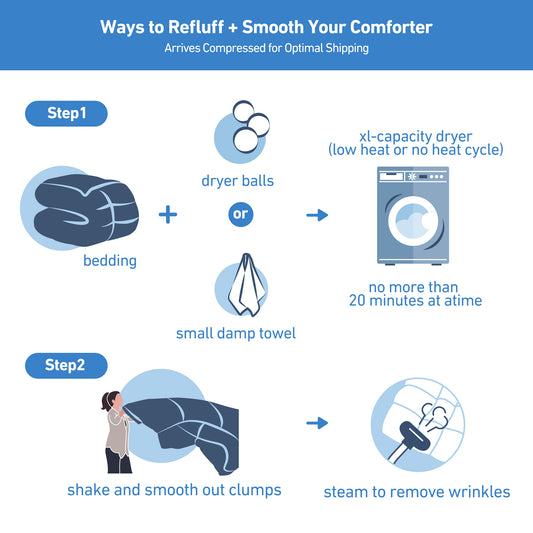 Ways to Refluff + Smooth Your Comforter
Arrives Compressed for Optimal Shipping

Step1

bedding

+

dryer balls

or

small damp towel

xl-capacity dryer
(low heat or no heat cycle)

no more than
20 minutes at atime

Step2

shake and smooth out clumps

steam to remove wrinkles