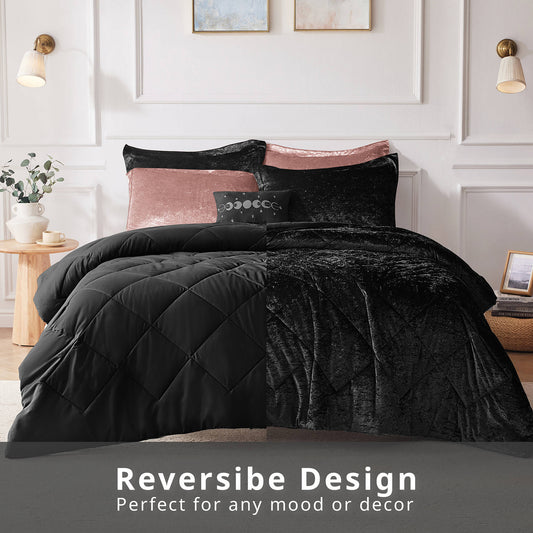 Reversibe Design
Perfect for any mood or decor