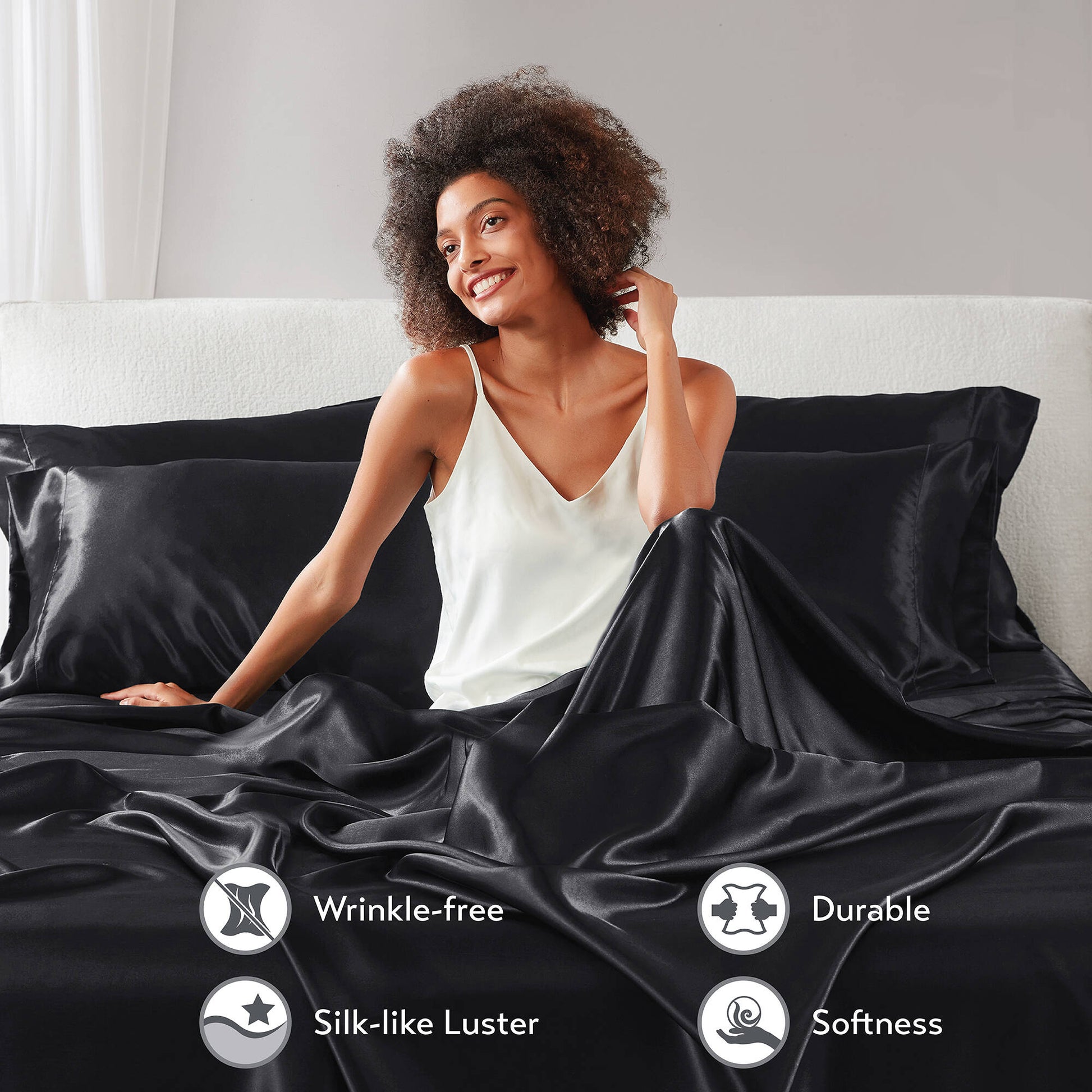 Wrinkle-free

Durable

Silk-like Luster

Softness