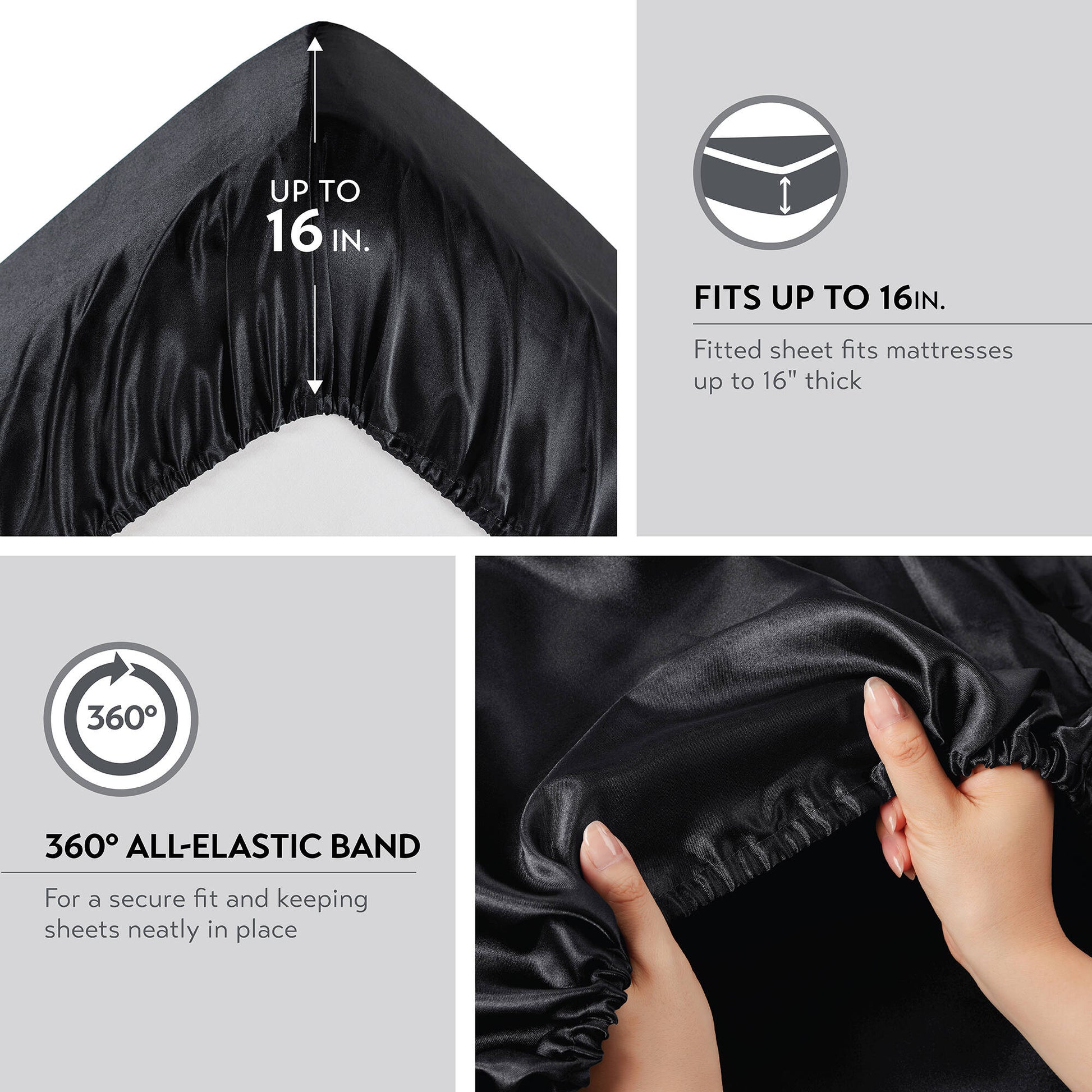 UP TO
16 IN.

FITS UP TO 16IN.

Fitted sheet fits mattresses up to 16" thick

360°

360° ALL-ELASTIC BAND

For a secure fit and keeping sheets neatly in place