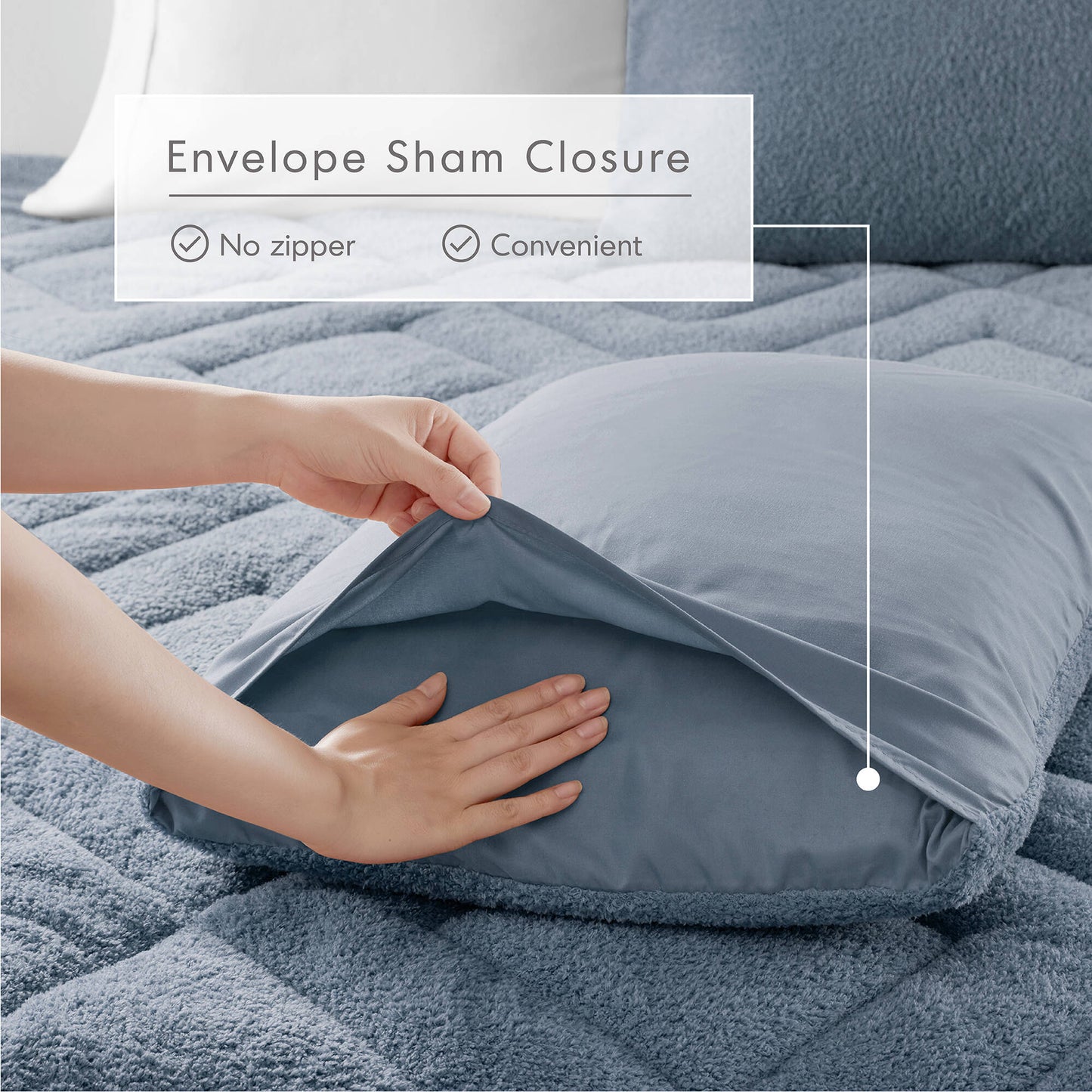 Envelope Sham Closure

No zipper

Convenient