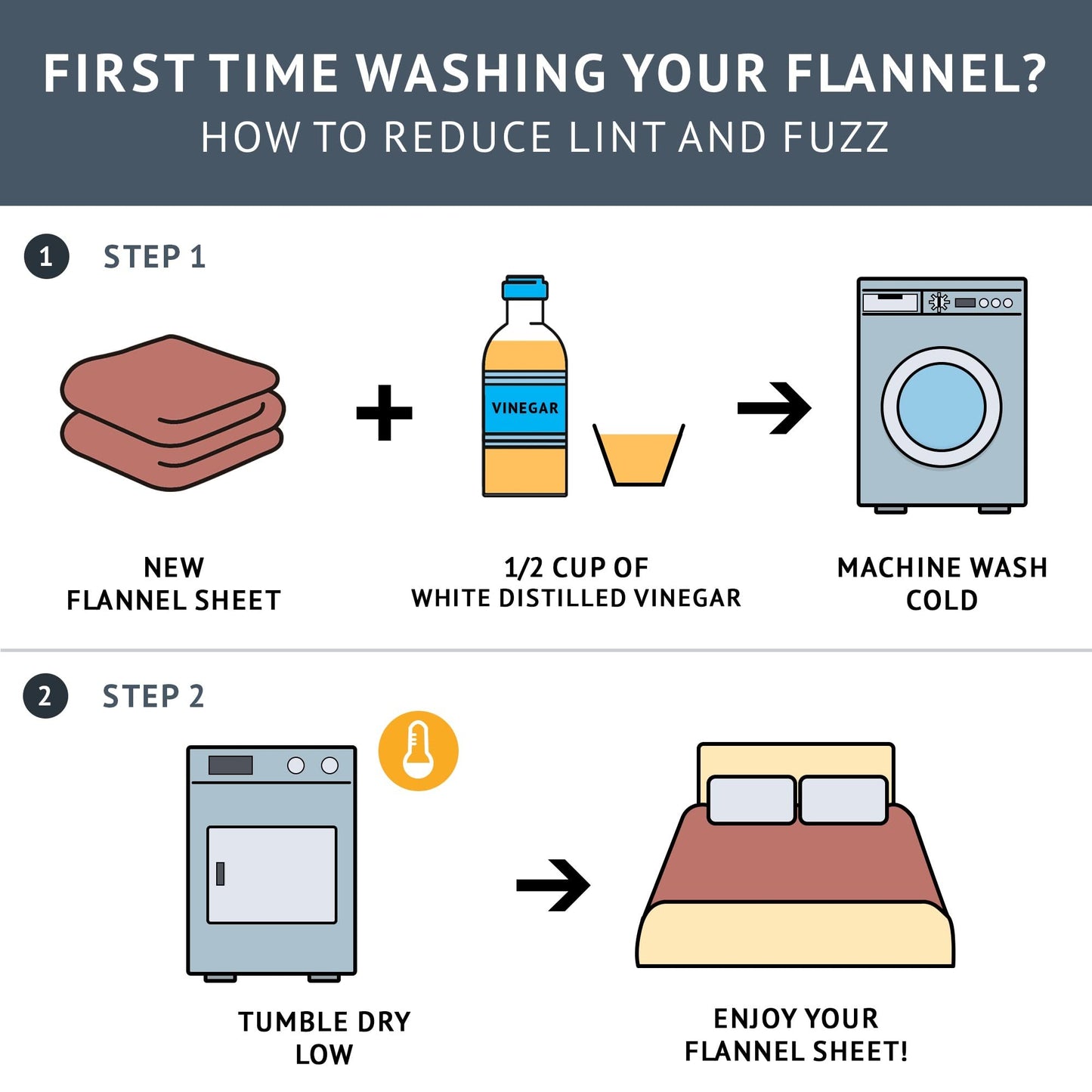 FIRST TIME WASHING YOUR FLANNEL?
HOW TO REDUCE LINT AND FUZZ

1 STEP 1

VINEGAR

NEW FLANNEL SHEET

1/2 CUP OF WHITE DISTILLED VINEGAR

MACHINE WASH COLD

2 STEP 2

TUMBLE DRY LOW

ENJOY YOUR FLANNEL SHEET!