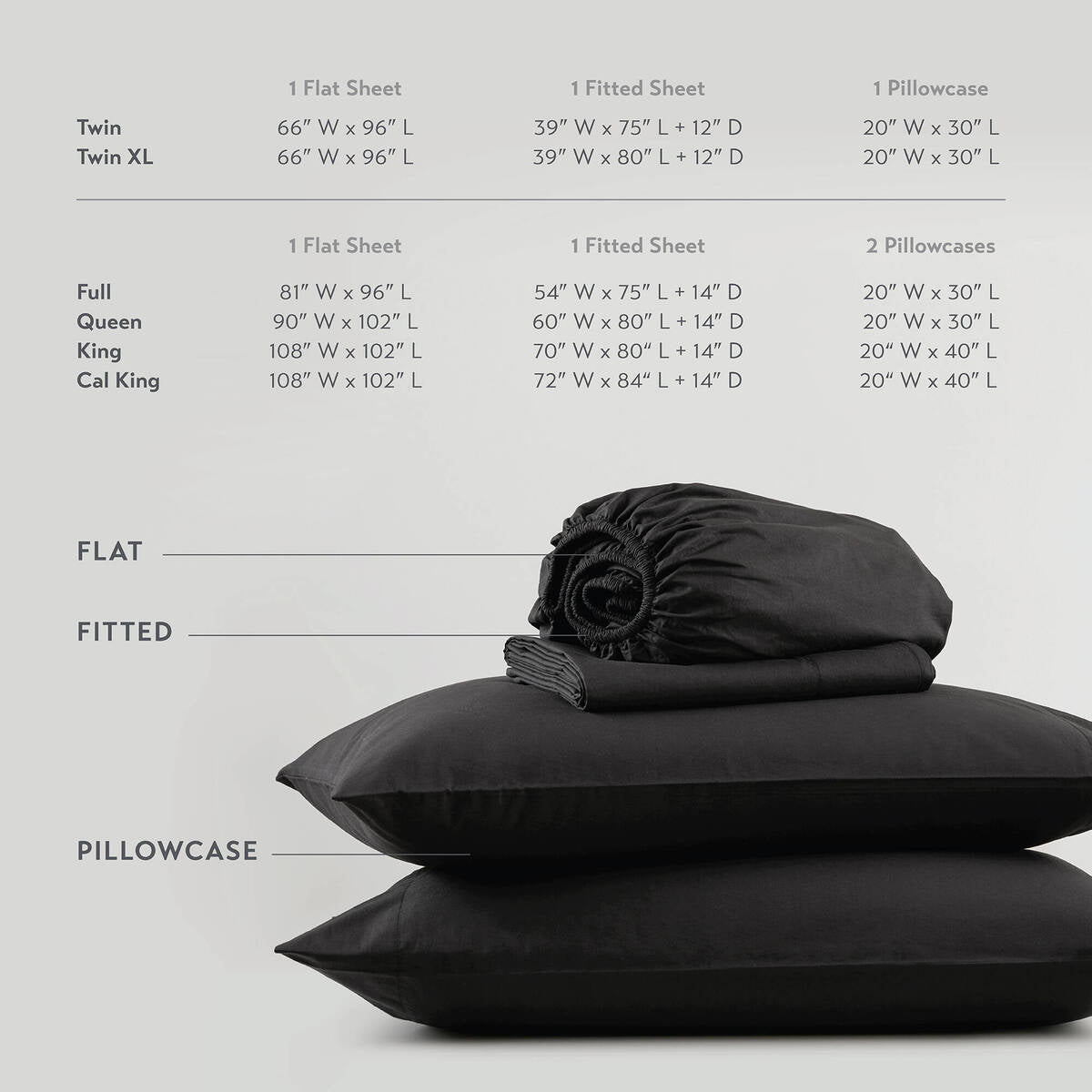 |  | 1 Flat Sheet | 1 Fitted Sheet | 1 Pillowcase |
|---|---|---|---|
| Twin | 66″ W x 96″ L | 39″ W x 75″ L + 12″ D | 20″ W x 30″ L |
| Twin XL | 66″ W x 96″ L | 39″ W x 80″ L + 12″ D | 20″ W x 30″ L |

|  | 1 Flat Sheet | 1 Fitted Sheet | 2 Pillowcases |
|---|---|---|---|
| Full | 81″ W x 96″ L | 54″ W x 75″ L + 14″ D | 20″ W x 30″ L |
| Queen | 90″ W x 102″ L | 60″ W x 80″ L + 14″ D | 20″ W x 30″ L |
| King | 108″ W x 102″ L | 70″ W x 80“ L + 14″ D | 20“ W x 40″ L |
| Cal King | 108″ W x 102″ L | 72″ W x 84“ L + 14″ D | 20“ W x 40″ L |

FLAT

FITTED

PILLOWCASE