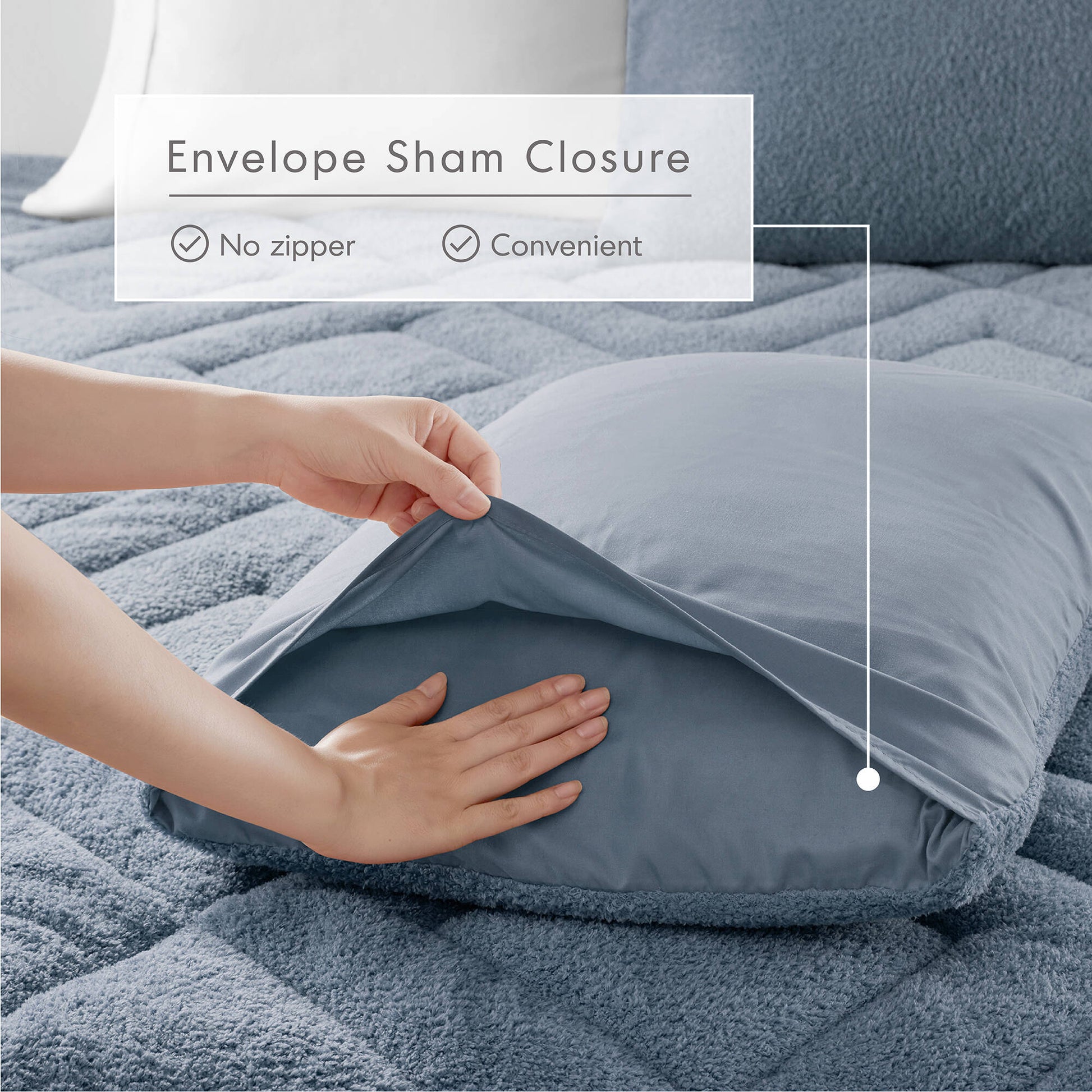 Envelope Sham Closure

No zipper

Convenient