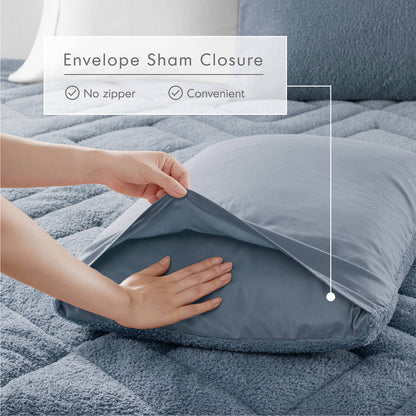 Envelope Sham Closure

No zipper
Convenient