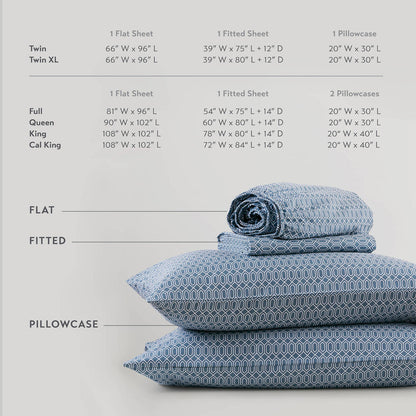 | | 1 Flat Sheet | 1 Fitted Sheet | 1 Pillowcase |
|---|---|---|---|
| Twin | 66" W x 96" L | 39" W x 75" L + 12" D | 20" W x 30" L |
| Twin XL | 66" W x 96" L | 39" W x 80" L + 12" D | 20" W x 30" L |

| | 1 Flat Sheet | 1 Fitted Sheet | 2 Pillowcases |
|---|---|---|---|
| Full | 81" W x 96" L | 54" W x 75" L + 14" D | 20" W x 30" L |
| Queen | 90" W x 102" L | 60" W x 80" L + 14" D | 20" W x 30" L |
| King | 108" W x 102" L | 78" W x 80" L + 14" D | 20" W x 40" L |
| Cal King | 108" W x 102" L | 72" W x 84" L + 14" D | 20" W x 40" L |

FLAT

FITTED

PILLOWCASE